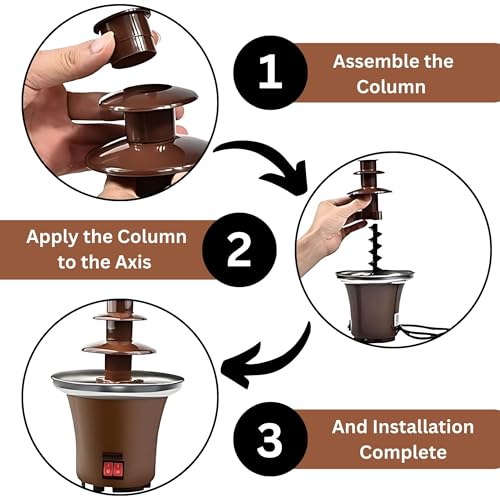 1
Assemble the Column

Apply the Column to the Axis
2

3
And Installation Complete